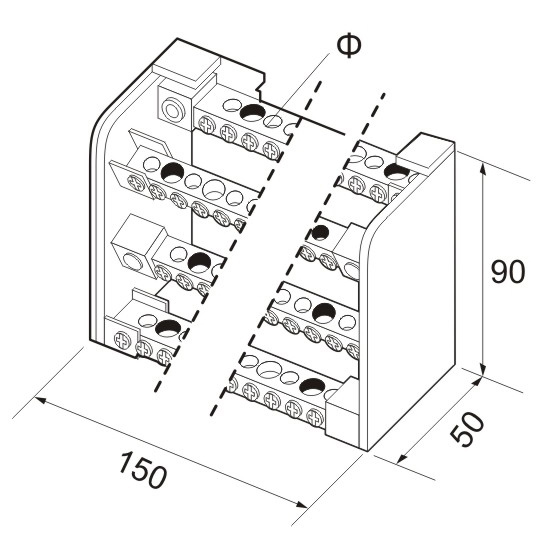 Φ

90

50

150