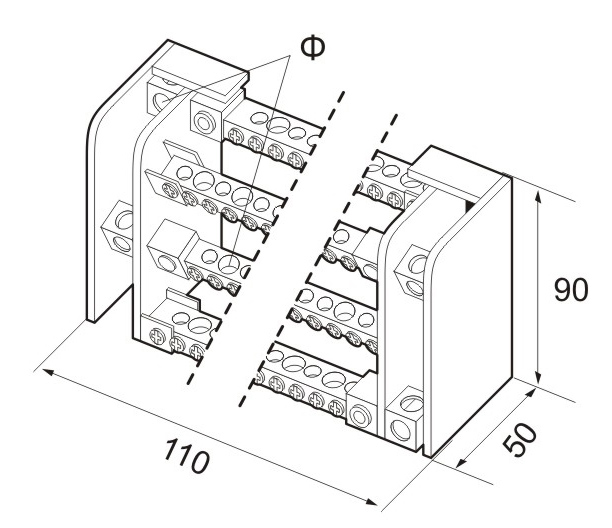 Φ
90
50
110